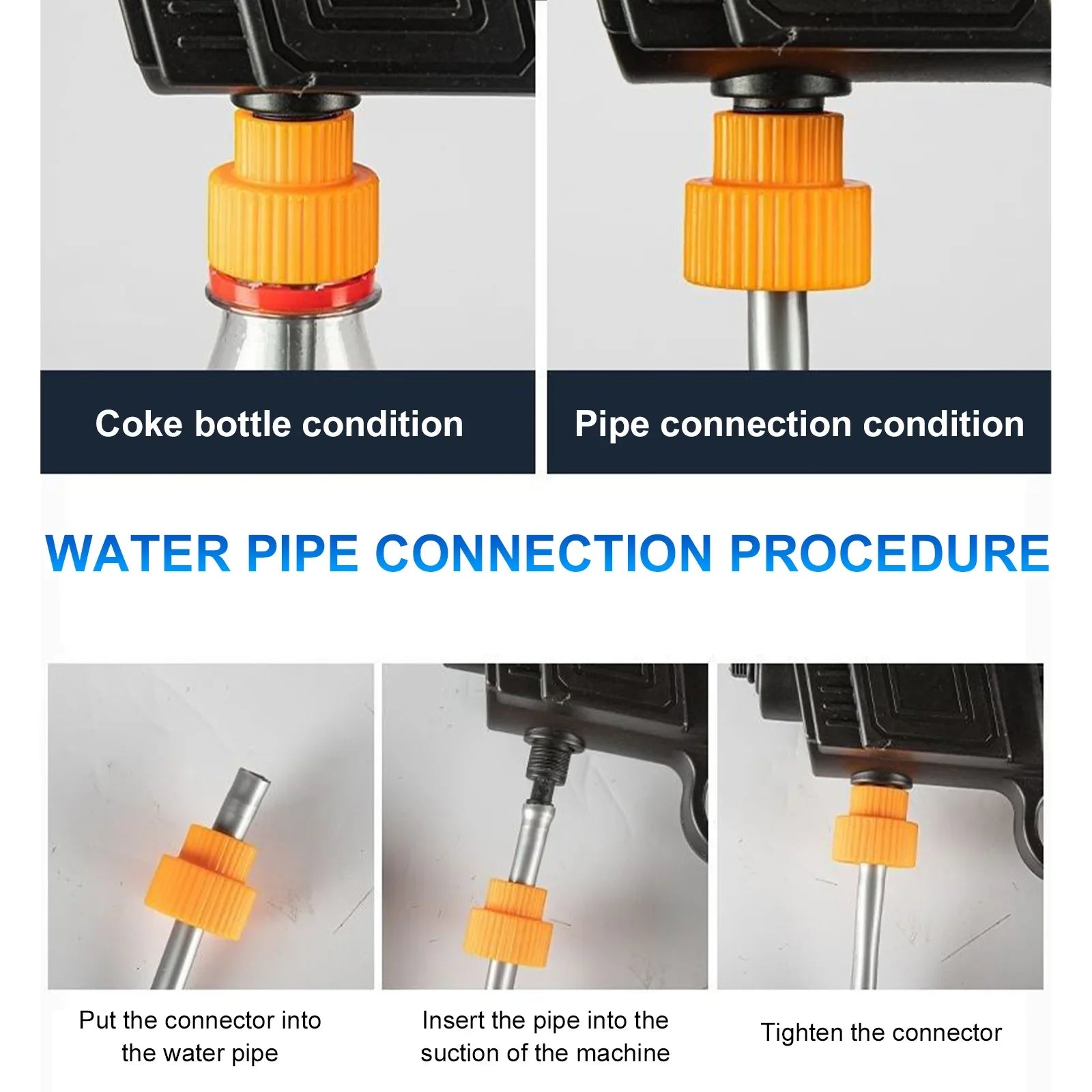 Coke bottle condition

Pipe connection condition

WATER PIPE CONNECTION PROCEDURE

Put the connector into the water pipe

Insert the pipe into the suction of the machine

Tighten the connector